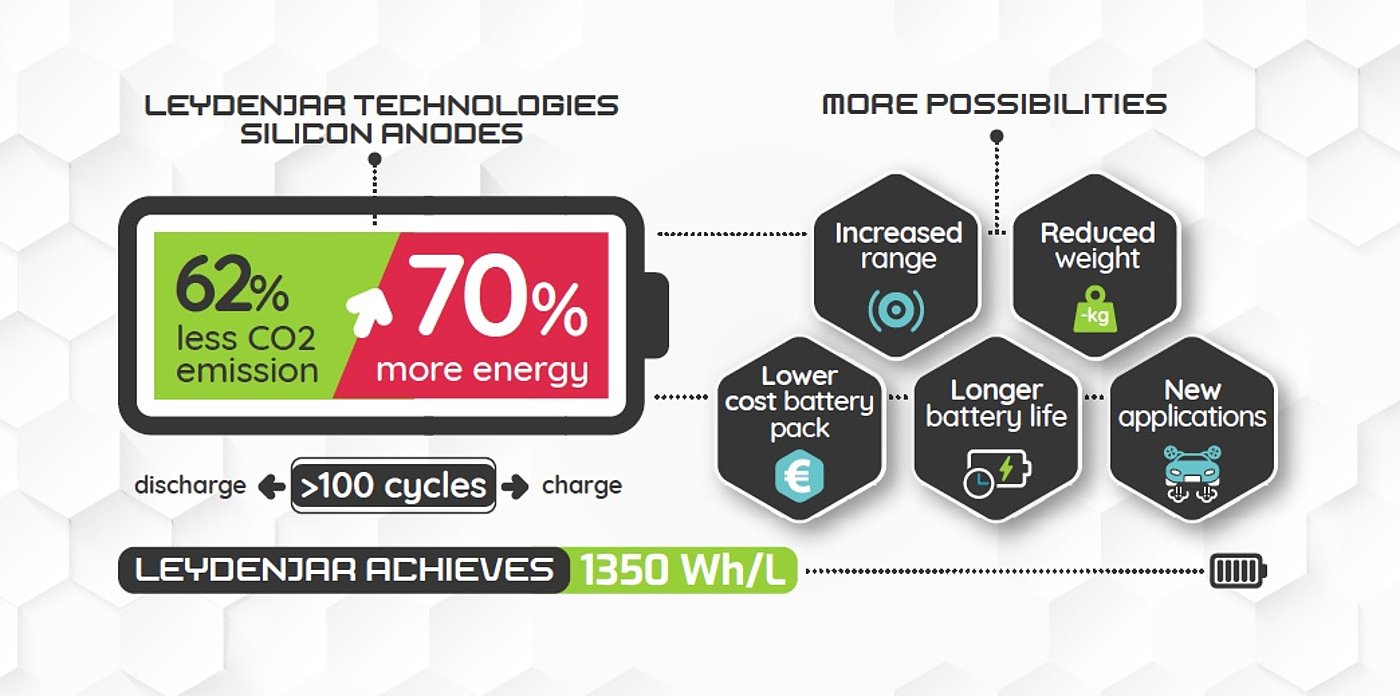 LEYDENJAR TECHNOLOGIES SILICON ANODES

MORE POSSIBILITIES

62% less CO2 emission

70% more energy

Increased range

Reduced weight

-kg

Lower cost battery pack

€

Longer battery life

New applications

discharge >100 cycles charge

LEYDENJAR ACHIEVES 1350 Wh/L